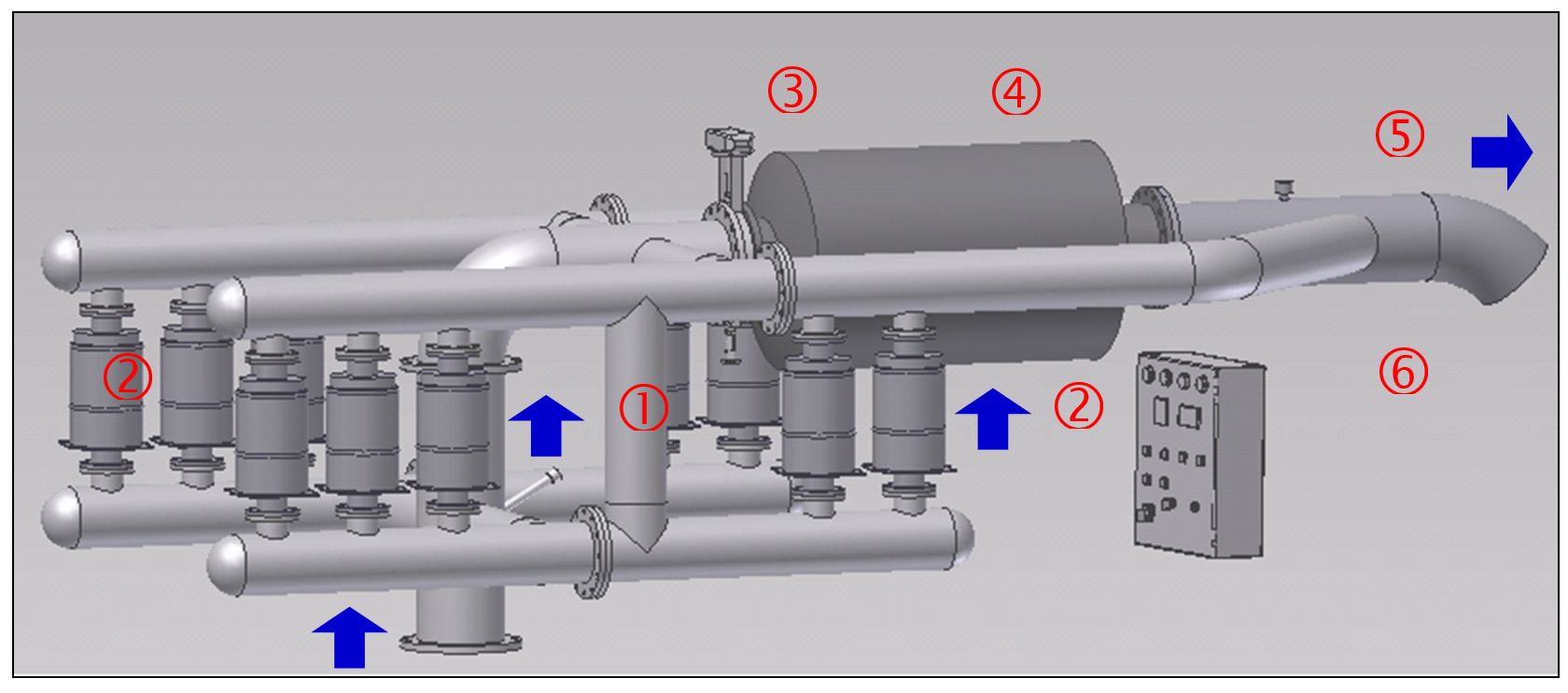 ③ ④ ⑤ ② ① ② ⑥